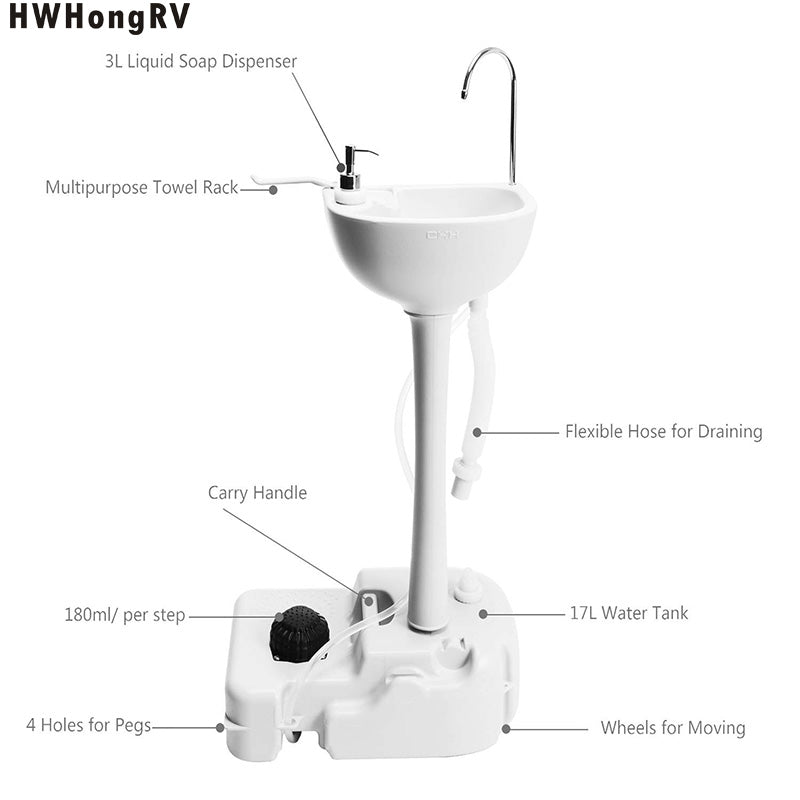 HWHongRV

3L Liquid Soap Dispenser

Multipurpose Towel Rack

Flexible Hose for Draining

Carry Handle

180ml/ per step

17L Water Tank

4 Holes for Pegs

Wheels for Moving